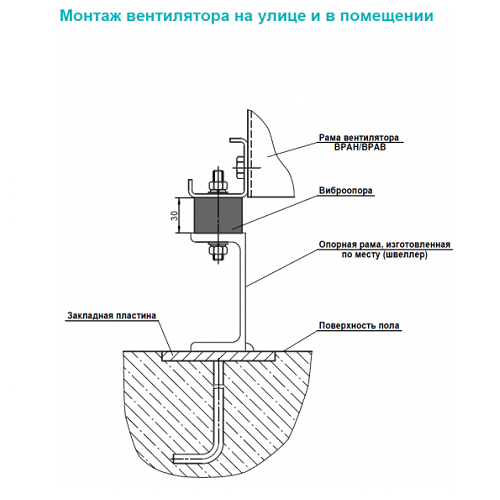 Монтаж вентилятора на улице и в помещении

Рама вентилятора ВРАН/ВРАВ

Виброопора

30

Опорная рама, изготовленная по месту (швеллер)

Закладная пластина

Поверхность пола